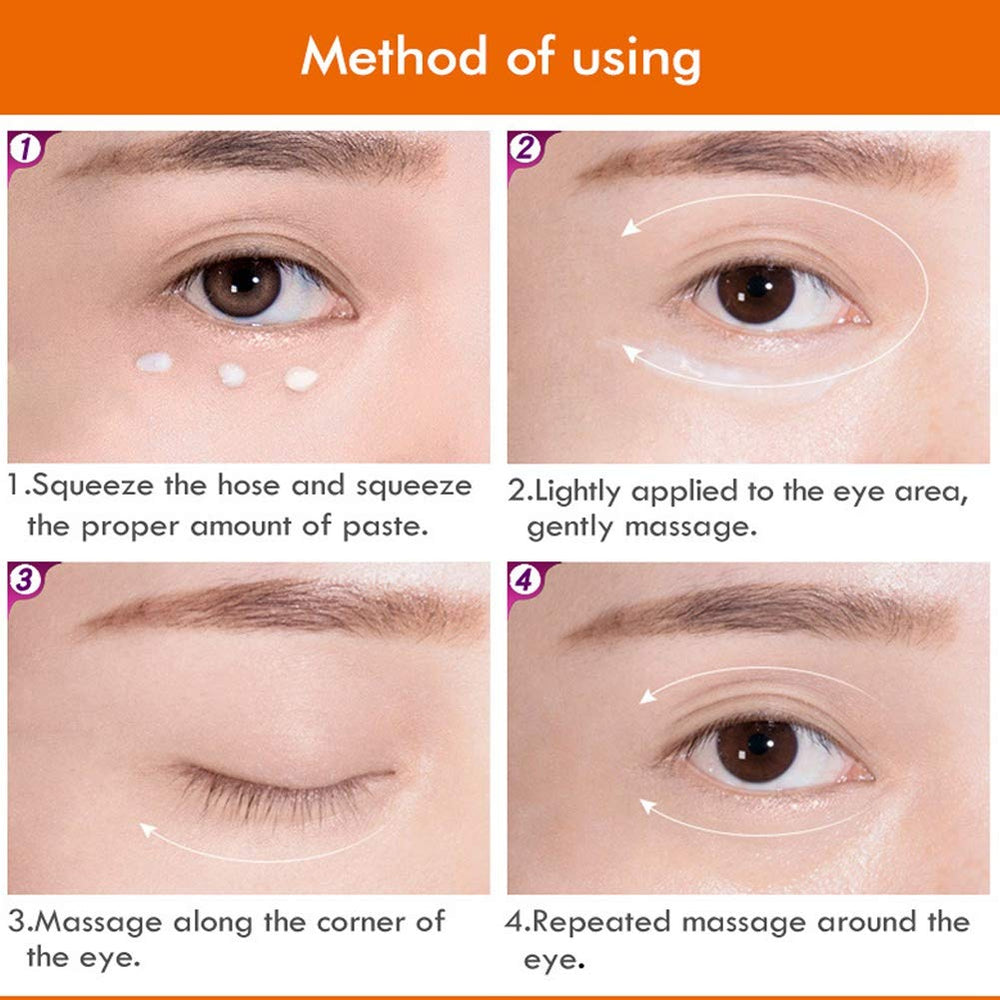 Method of using

1

1.Squeeze the hose and squeeze the proper amount of paste.

2

2.Lightly applied to the eye area, gently massage.

3

3.Massage along the corner of the eye.

4

4.Repeated massage around the eye.